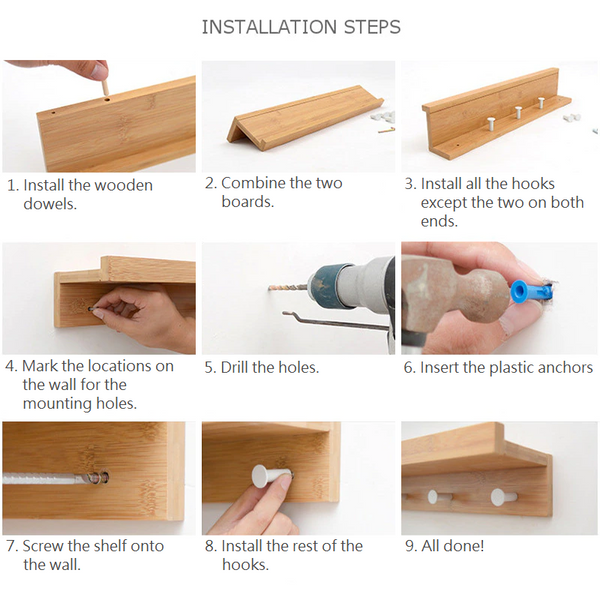 INSTALLATION STEPS

1. Install the wooden dowels.

2. Combine the two boards.

3. Install all the hooks except the two on both ends.

4. Mark the locations on the wall for the mounting holes.

5. Drill the holes.

6. Insert the plastic anchors

7. Screw the shelf onto the wall.

8. Install the rest of the hooks.

9. All done!