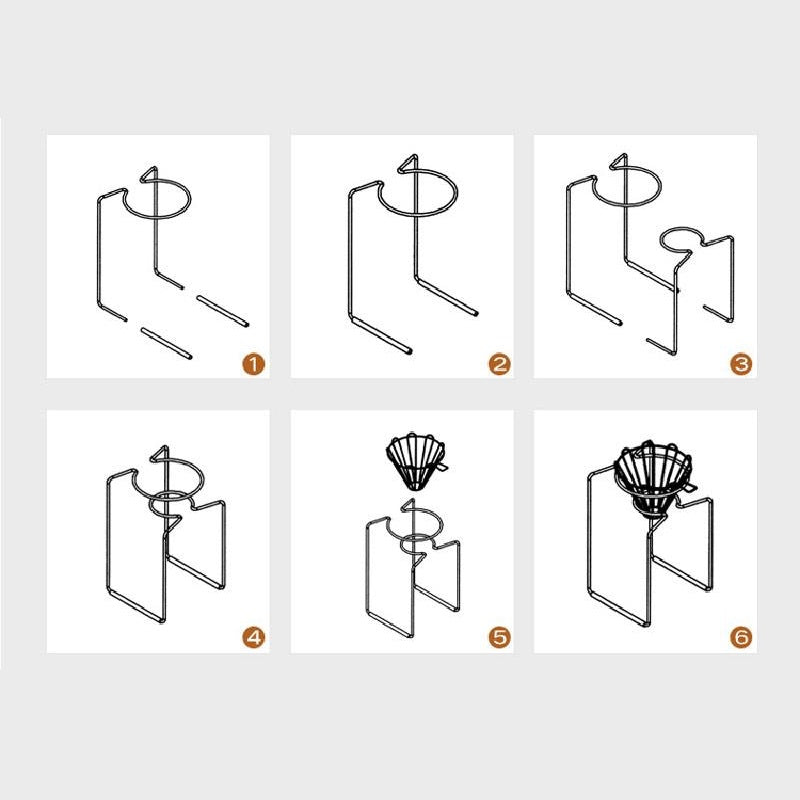 1

2

3

4

5

6